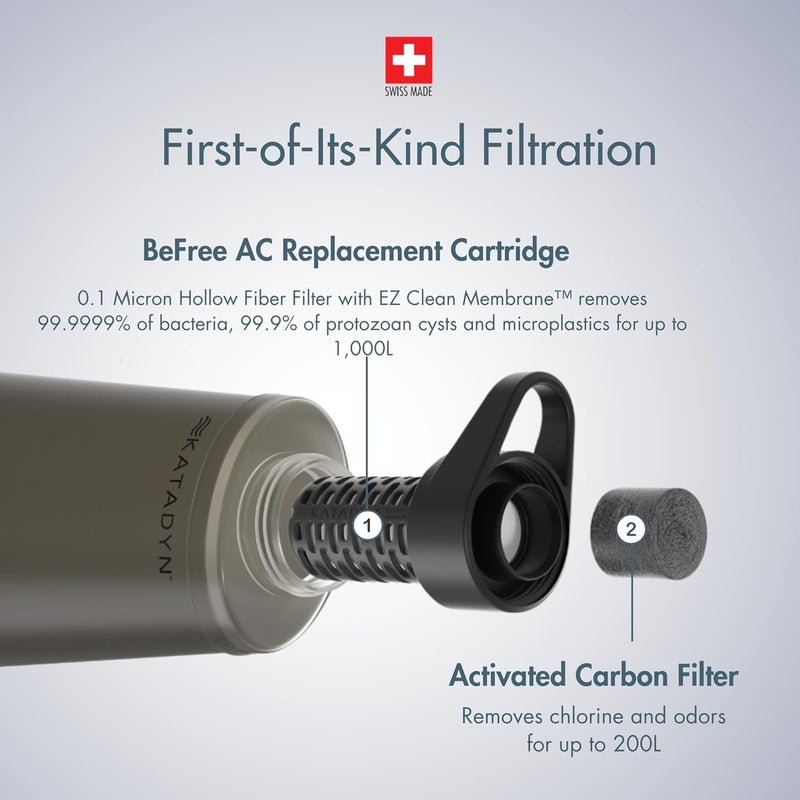 SWISS MADE

First-of-Its-Kind Filtration

BeFree AC Replacement Cartridge

0.1 Micron Hollow Fiber Filter with EZ Clean Membrane™ removes 99.9999% of bacteria, 99.9% of protozoan cysts and microplastics for up to 1,000L

KATADYN

KATADYN

1

2

Activated Carbon Filter

Removes chlorine and odors for up to 200L